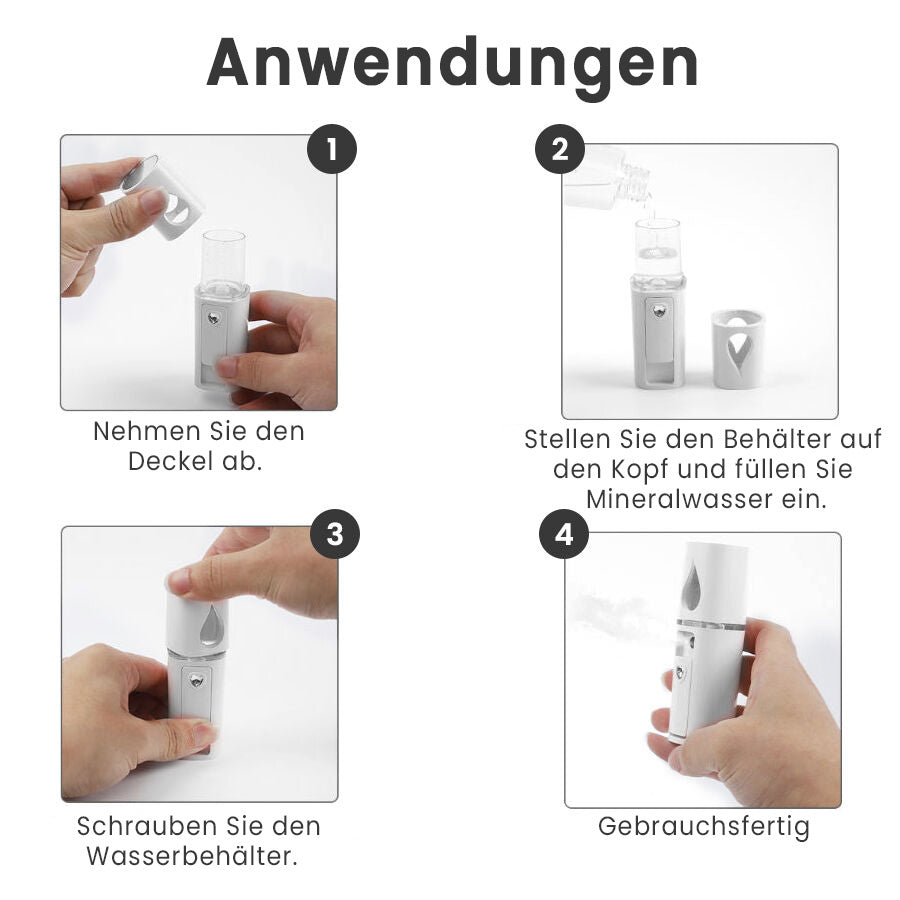 Anwendungen

1

Nehmen Sie den Deckel ab.

2

Stellen Sie den Behälter auf den Kopf und füllen Sie Mineralwasser ein.

3

Schrauben Sie den Wasserbehälter.

4

Gebrauchsfertig