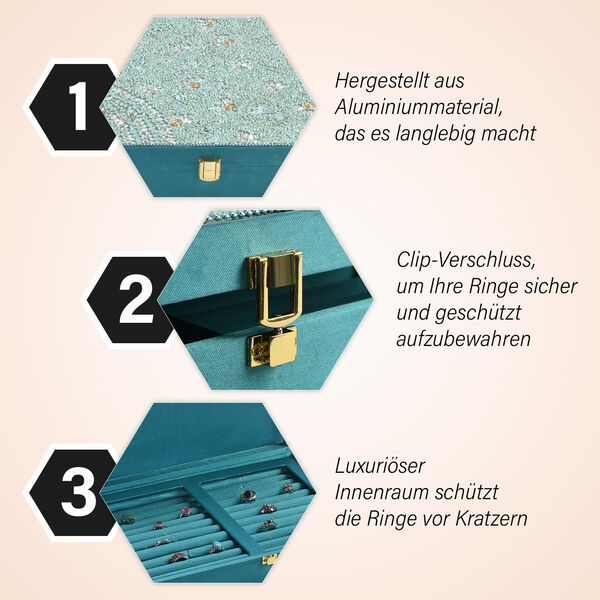 1

Hergestellt aus Aluminiummaterial, das es langlebig macht

2

Clip-Verschluss, um Ihre Ringe sicher und geschützt aufzubewahren

3

Luxuriöser Innenraum schützt die Ringe vor Kratzern