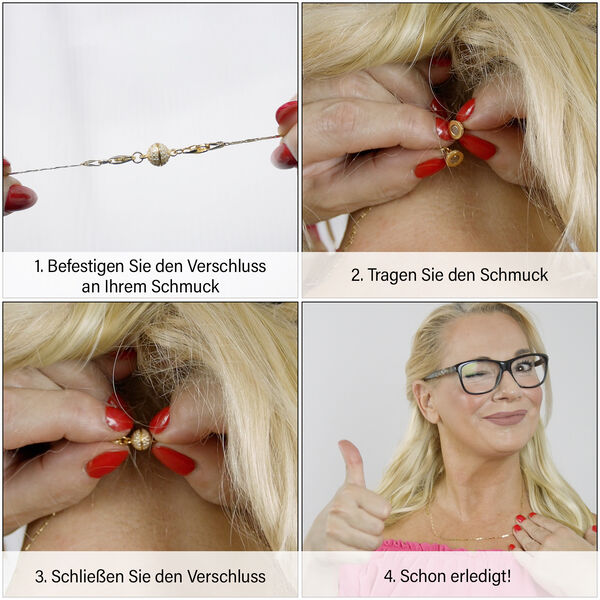 1. Befestigen Sie den Verschluss an Ihrem Schmuck

2. Tragen Sie den Schmuck

3. Schließen Sie den Verschluss

4. Schon erledigt!