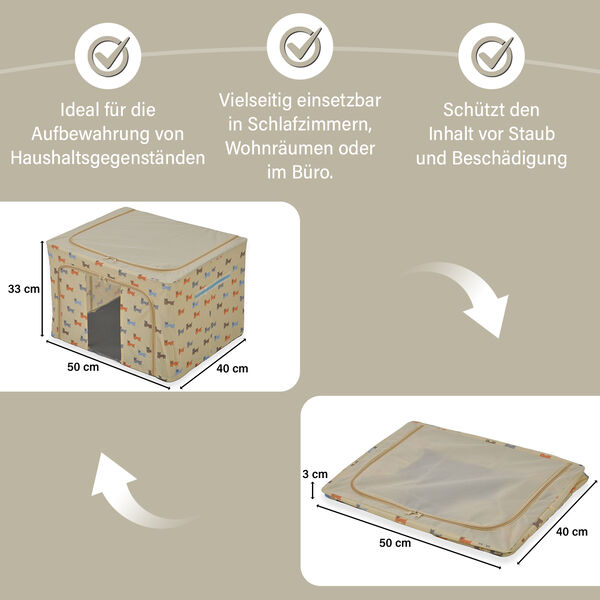 Ideal für die Aufbewahrung von Haushaltsgegenständen

Vielseitig einsetzbar in Schlafzimmern, Wohnräumen oder im Büro.

Schützt den Inhalt vor Staub und Beschädigung

33 cm
50 cm
40 cm

3 cm
50 cm
40 cm