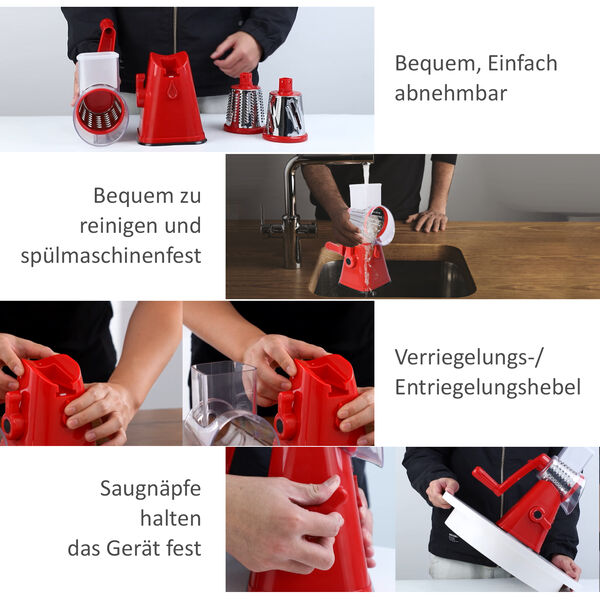 Bequem, Einfach abnehmbar

Bequem zu reinigen und spülmaschinenfest

Verriegelungs-/ Entriegelungshebel

Saugnäpfe halten das Gerät fest