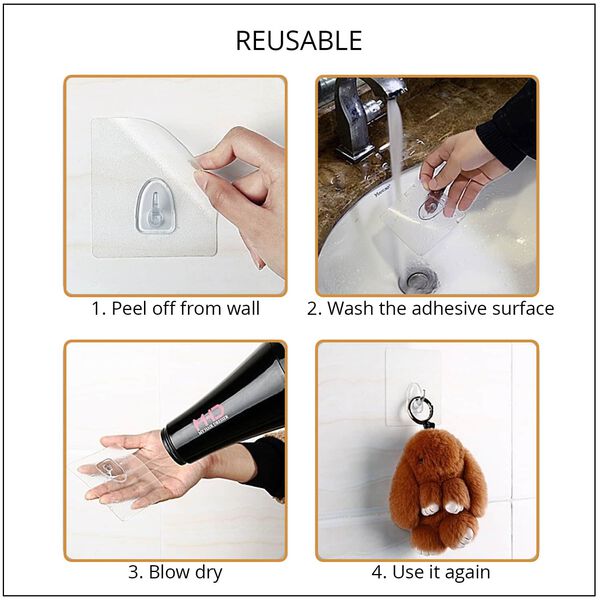 REUSABLE

1. Peel off from wall

2. Wash the adhesive surface

MHD
MY HAIR DRESSER

3. Blow dry

4. Use it again