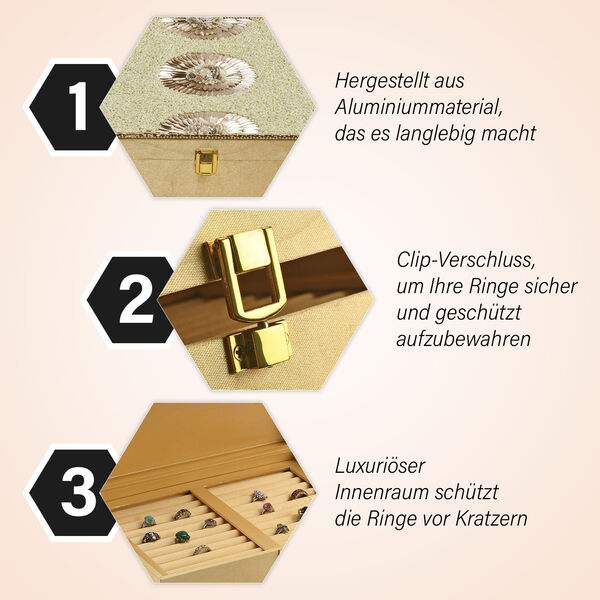 1

Hergestellt aus Aluminiummaterial, das es langlebig macht

2

Clip-Verschluss, um Ihre Ringe sicher und geschützt aufzubewahren

3

Luxuriöser Innenraum schützt die Ringe vor Kratzern