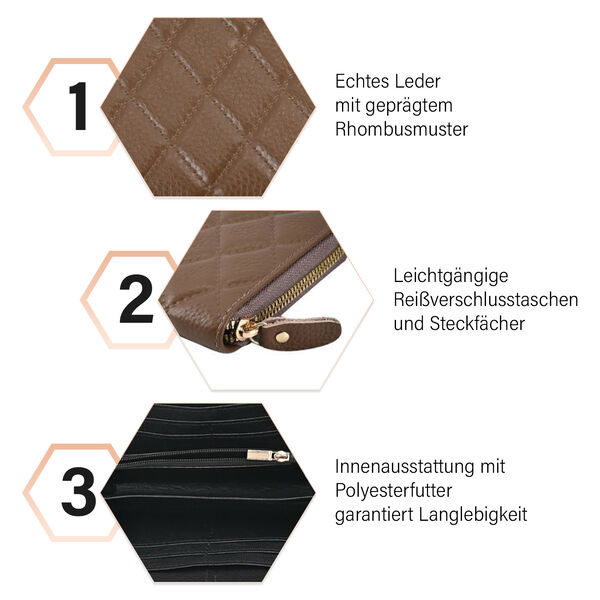 1

Echtes Leder mit geprägtem Rhombusmuster

2

Leichtgängige Reißverschlusstaschen und Steckfächer

3

Innenausstattung mit Polyesterfutter garantiert Langlebigkeit