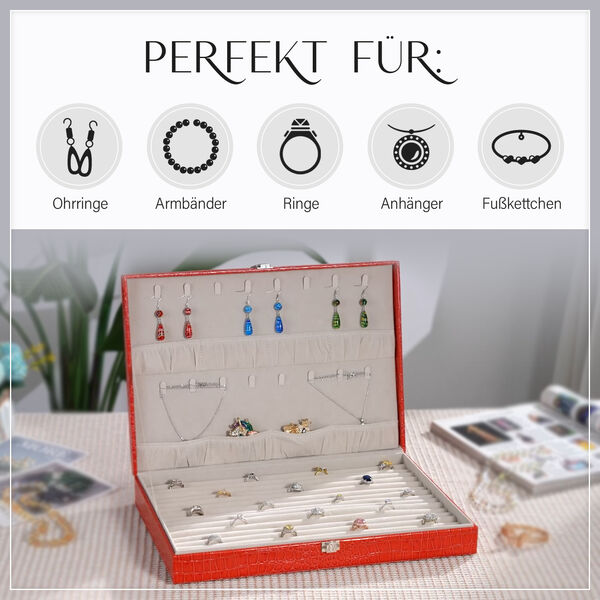 PERFEKT FÜR:

Ohrringe

Armbänder

Ringe

Anhänger

Fußkettchen