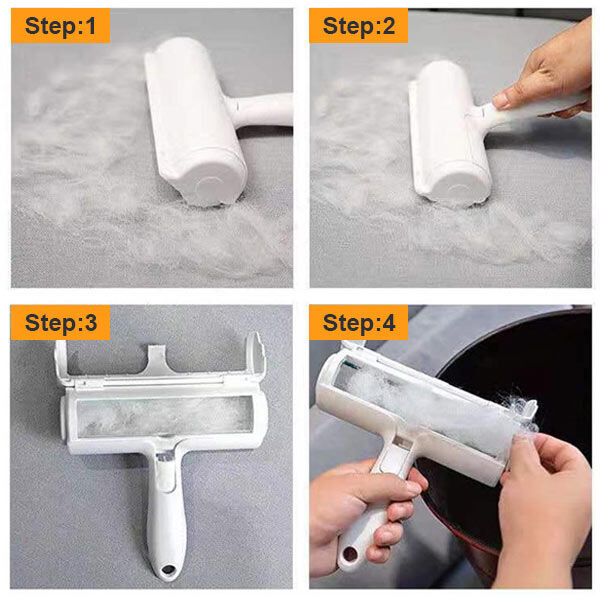 Step:1

Step:2

Step:3

Step:4