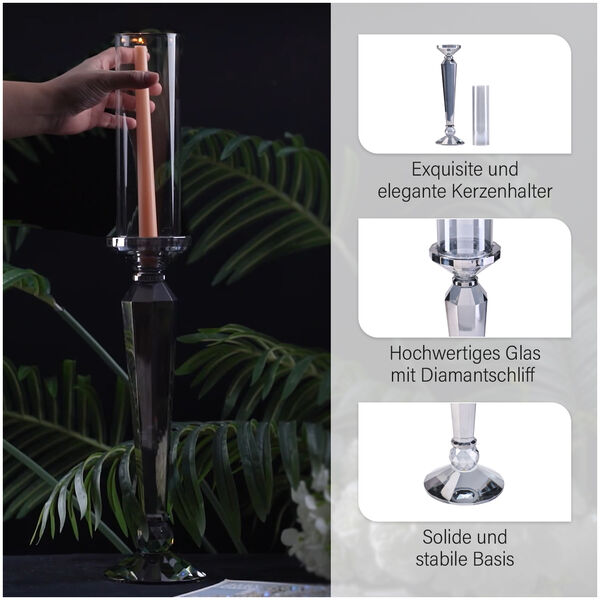 Exquisite und
elegante Kerzenhalter

Hochwertiges Glas
mit Diamantschliff

Solide und
stabile Basis