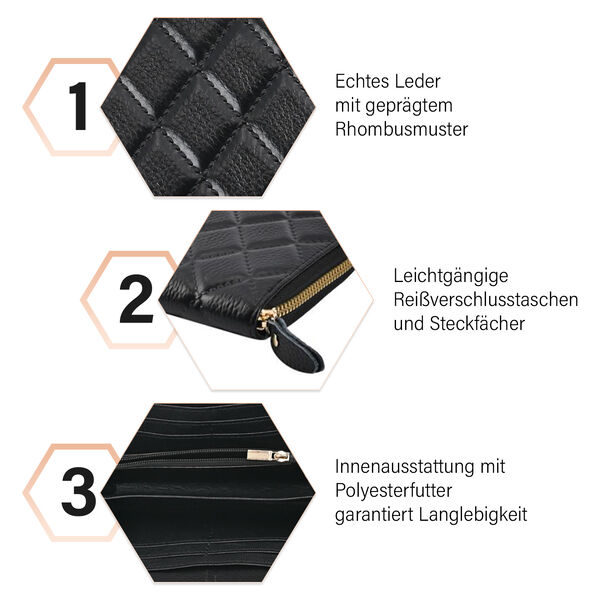 1

Echtes Leder
mit geprägtem
Rhombusmuster

2

Leichtgängige
Reißverschlusstaschen
und Steckfächer

3

Innenausstattung mit
Polyesterfutter
garantiert Langlebigkeit