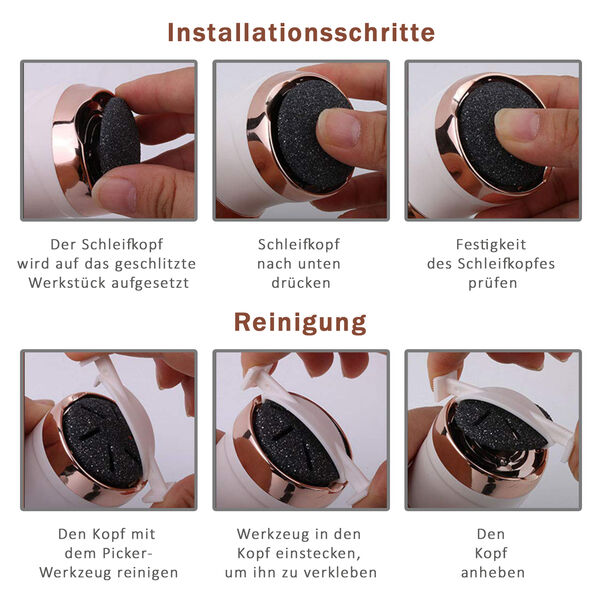 Installationsschritte

Der Schleifkopf wird auf das geschlitzte Werkstück aufgesetzt

Schleifkopf nach unten drücken

Festigkeit des Schleifkopfes prüfen

Reinigung

Den Kopf mit dem Picker-Werkzeug reinigen

Werkzeug in den Kopf einstecken, um ihn zu verkleben

Den Kopf anheben