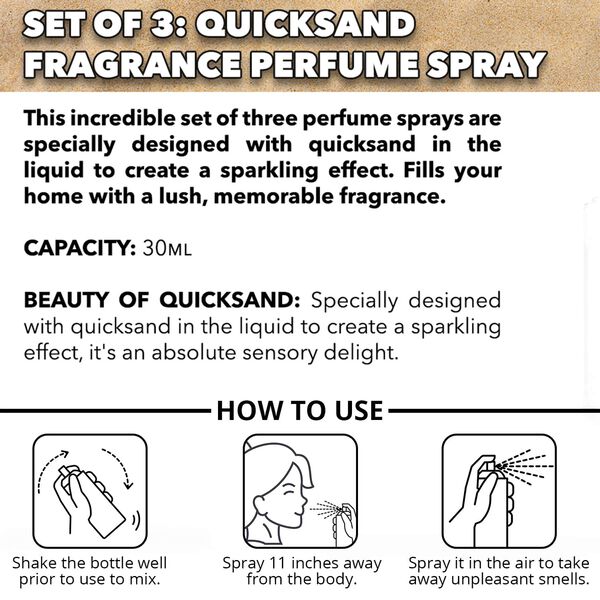 SET OF 3: QUICKSAND FRAGRANCE PERFUME SPRAY

This incredible set of three perfume sprays are specially designed with quicksand in the liquid to create a sparkling effect. Fills your home with a lush, memorable fragrance.

CAPACITY: 30ML

BEAUTY OF QUICKSAND: Specially designed with quicksand in the liquid to create a sparkling effect, it's an absolute sensory delight.

HOW TO USE

Shake the bottle well prior to use to mix.

Spray 11 inches away from the body.

Spray it in the air to take away unpleasant smells.