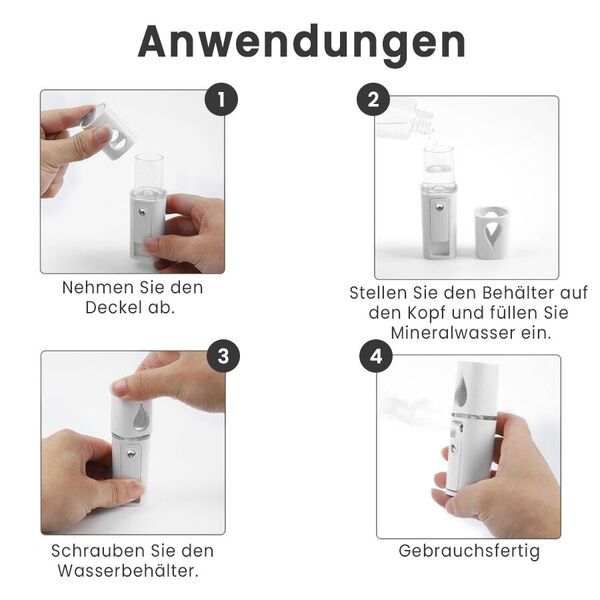 Anwendungen

1

Nehmen Sie den Deckel ab.

2

Stellen Sie den Behälter auf den Kopf und füllen Sie Mineralwasser ein.

3

Schrauben Sie den Wasserbehälter.

4

Gebrauchsfertig