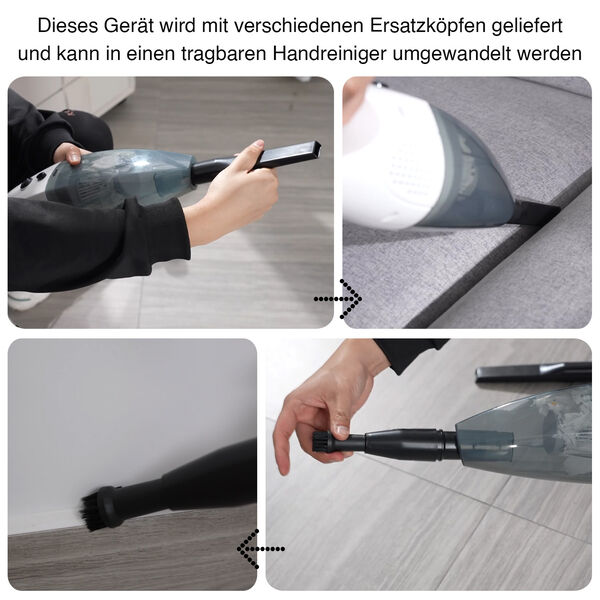 Dieses Gerät wird mit verschiedenen Ersatzköpfen geliefert und kann in einen tragbaren Handreiniger umgewandelt werden