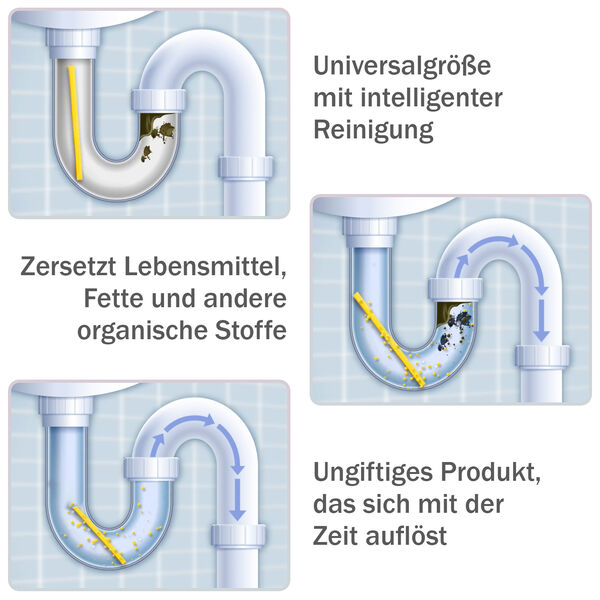 Universalgröße mit intelligenter Reinigung

Zersetzt Lebensmittel, Fette und andere organische Stoffe

Ungiftiges Produkt, das sich mit der Zeit auflöst