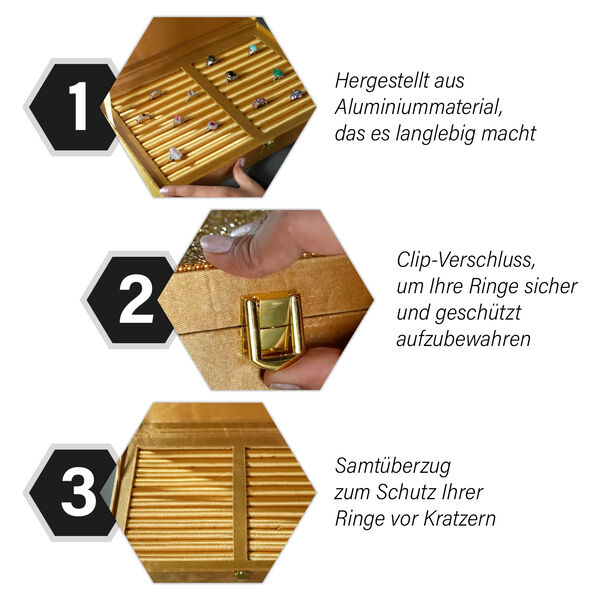 1

Hergestellt aus Aluminiummaterial, das es langlebig macht

2

Clip-Verschluss, um Ihre Ringe sicher und geschützt aufzubewahren

3

Samtüberzug zum Schutz Ihrer Ringe vor Kratzern