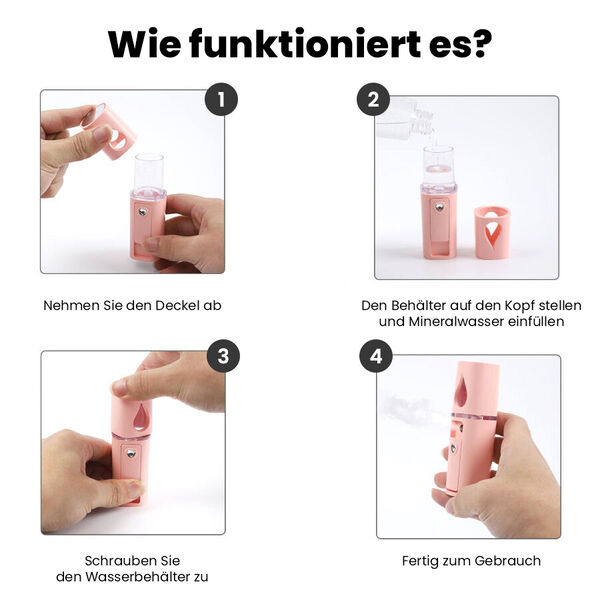 Wie funktioniert es?

1

Nehmen Sie den Deckel ab

2

Den Behälter auf den Kopf stellen und Mineralwasser einfüllen

3

Schrauben Sie den Wasserbehälter zu

4

Fertig zum Gebrauch