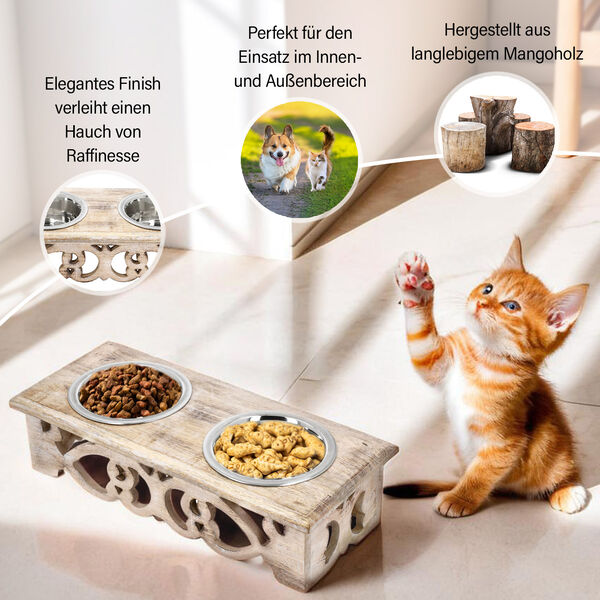 Elegantes Finish verleiht einen Hauch von Raffinesse

Perfekt für den Einsatz im Innen- und Außenbereich

Hergestellt aus langlebigem Mangoholz